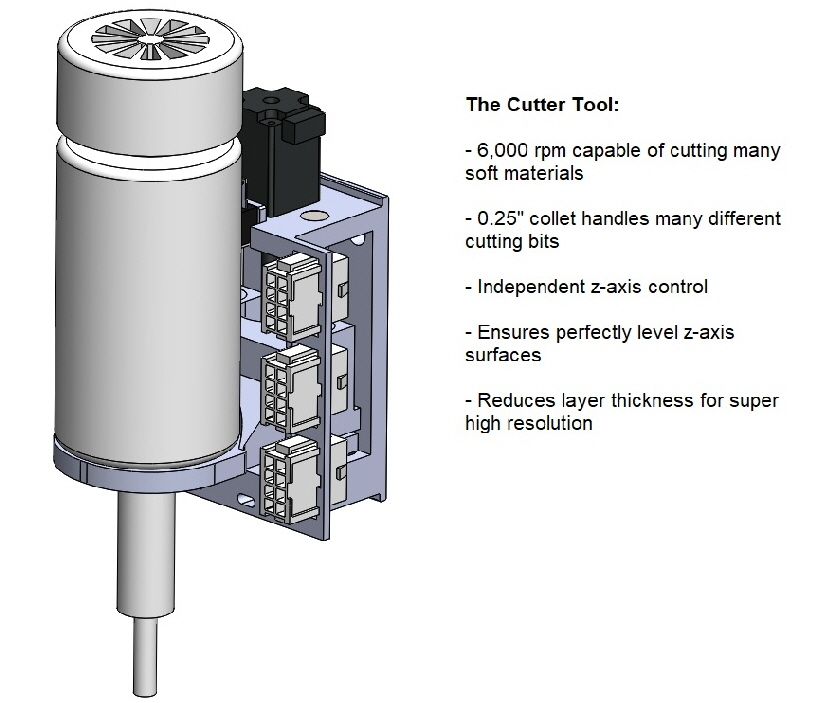 The Cutter Tool:

- 6,000 rpm capable of cutting many soft materials

- 0.25" collet handles many different cutting bits

- Independent z-axis control

- Ensures perfectly level z-axis surfaces

- Reduces layer thickness for super high resolution